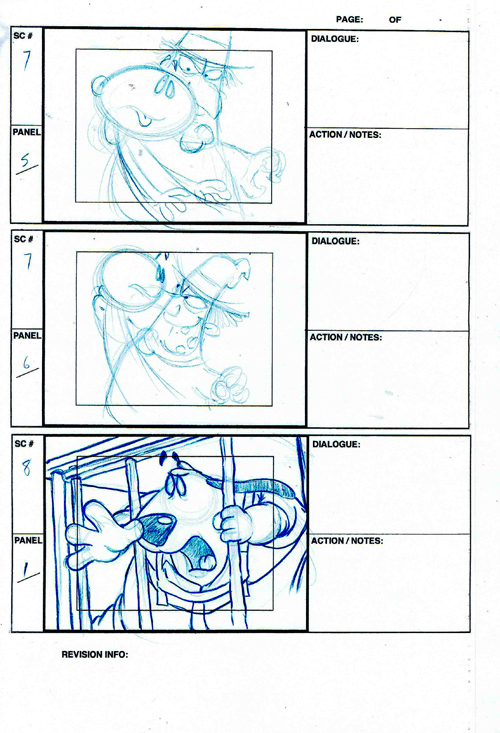 PAGE: OF

SC #
7

PANEL
5

DIALOGUE:

ACTION / NOTES:

SC #
7

PANEL
6

DIALOGUE:

ACTION / NOTES:

SC #
8

PANEL
1

DIALOGUE:

ACTION / NOTES:

REVISION INFO: