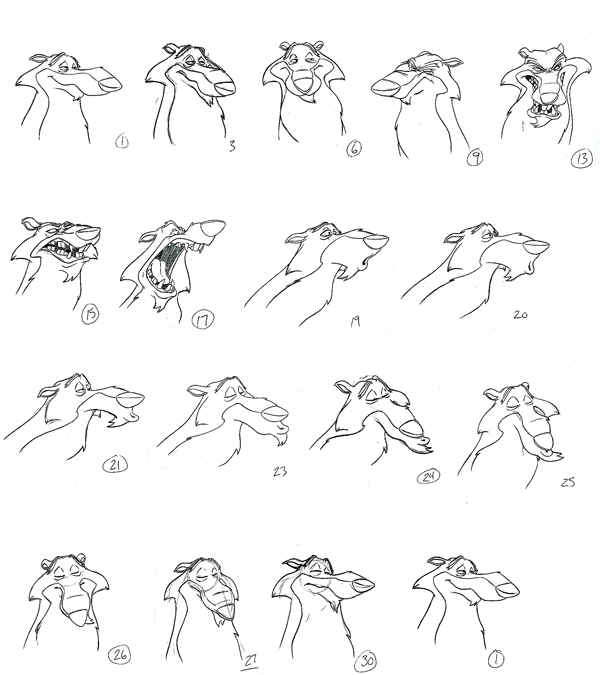 1
3
6
9
13

15
17
19
20

21
23
24
25

26
27
30
1